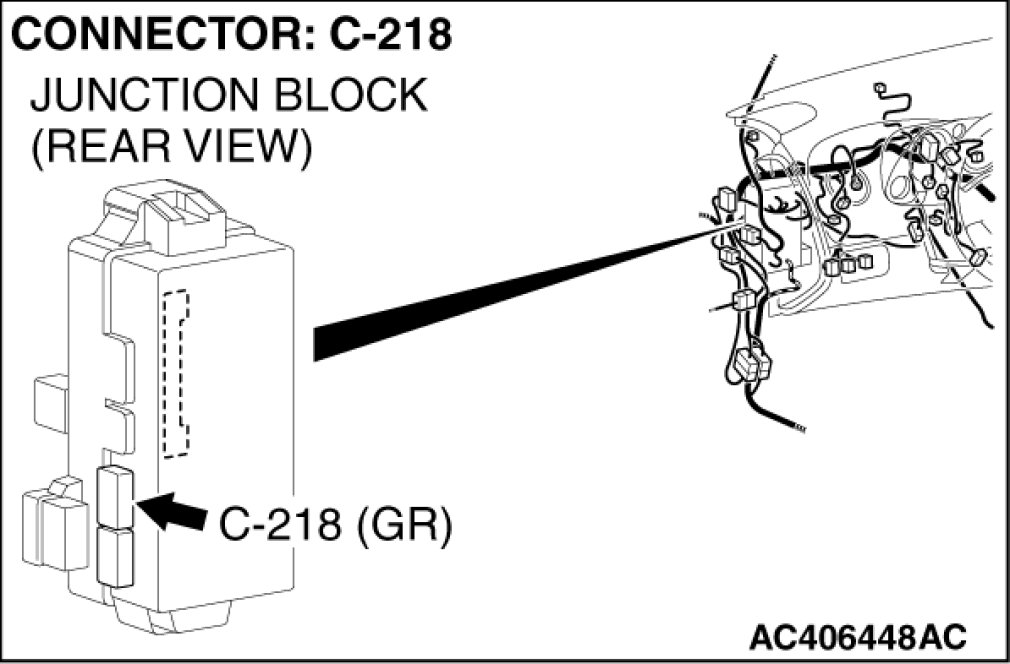 CONNECTOR: C-218

JUNCTION BLOCK
(REAR VIEW)

C-218 (GR)

AC406448AC