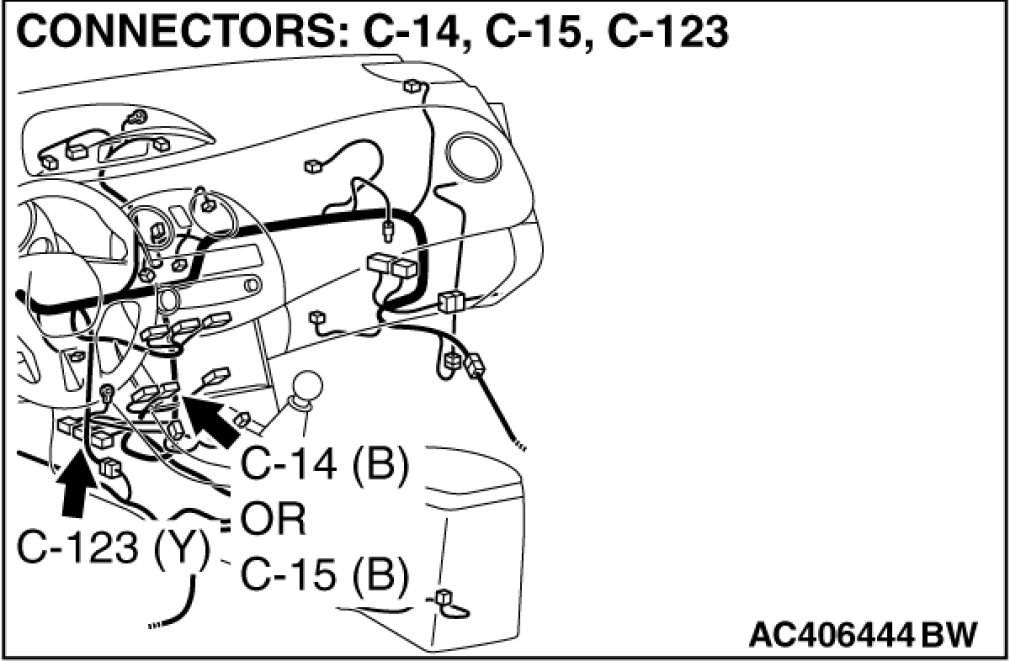 CONNECTORS: C-14, C-15, C-123

C-14 (B)
OR
C-15 (B)

C-123 (Y)

AC406444 BW