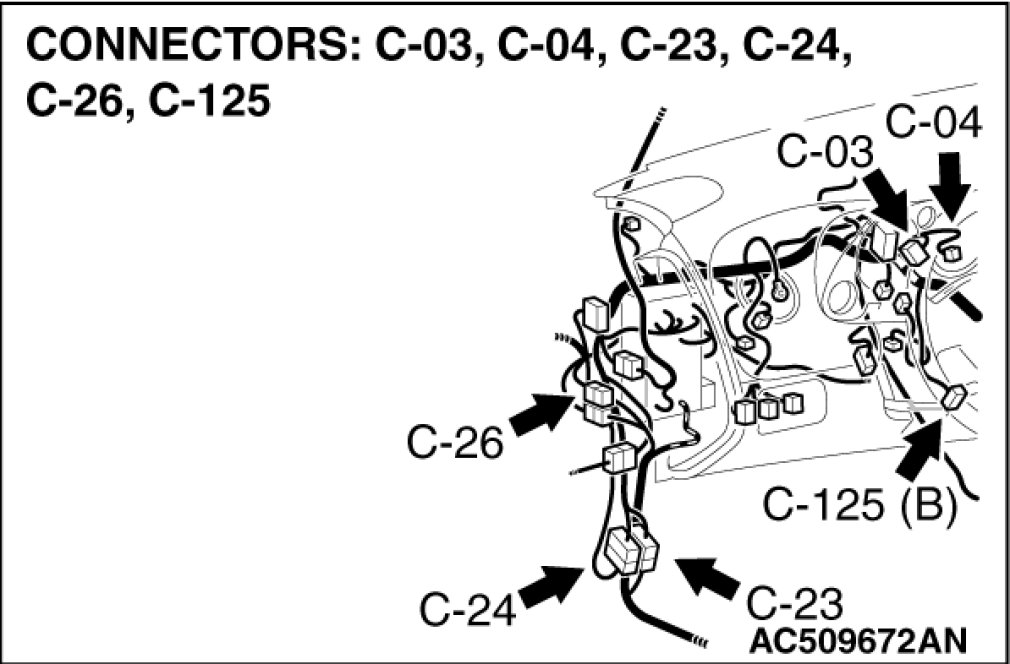 CONNECTORS: C-03, C-04, C-23, C-24, C-26, C-125

C-03

C-04

C-26

C-125 (B)

C-24

C-23

AC509672AN