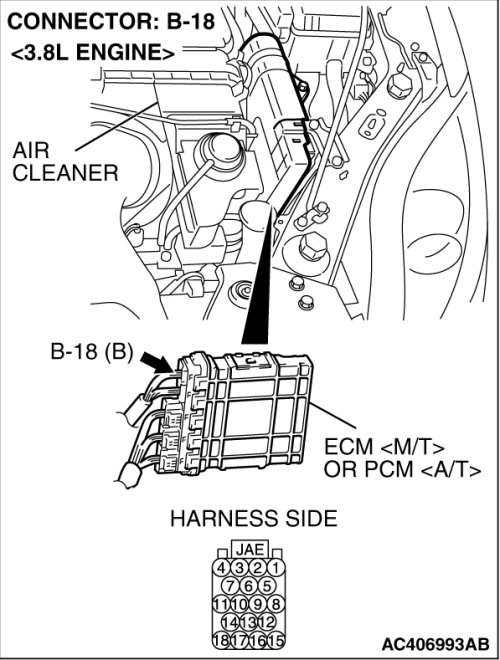 CONNECTOR: B-18
<3.8L ENGINE>

AIR CLEANER

B-18 (B)

ECM <M/T> OR PCM <A/T>

HARNESS SIDE

JAE
4 3 2 1
7 6 5
11 10 9 8
14 13 12
18 17 16 15

AC406993AB