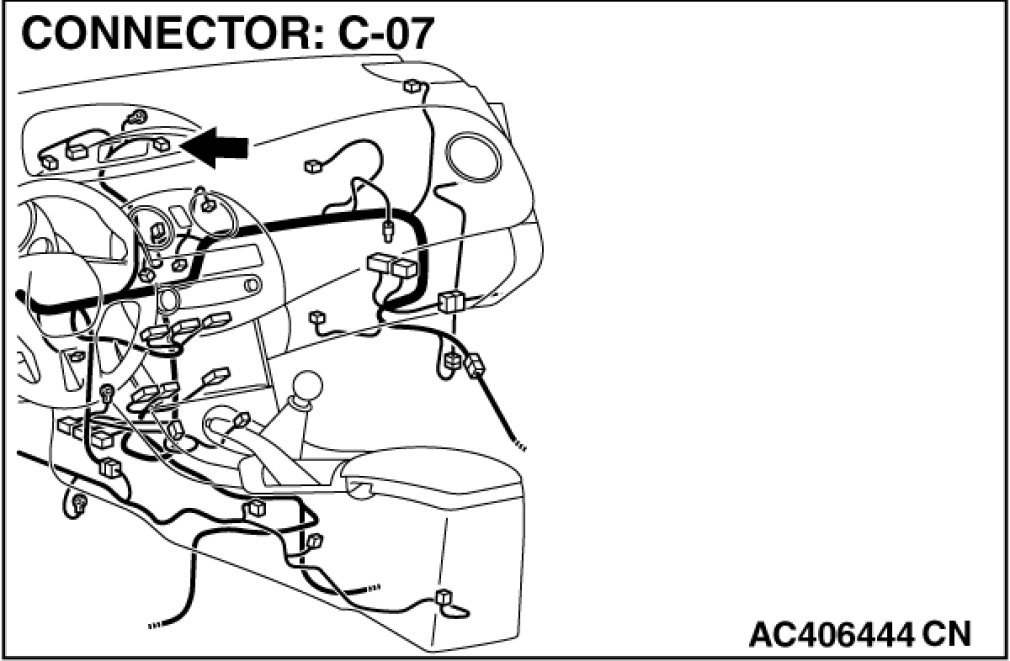 CONNECTOR: C-07

AC406444 CN