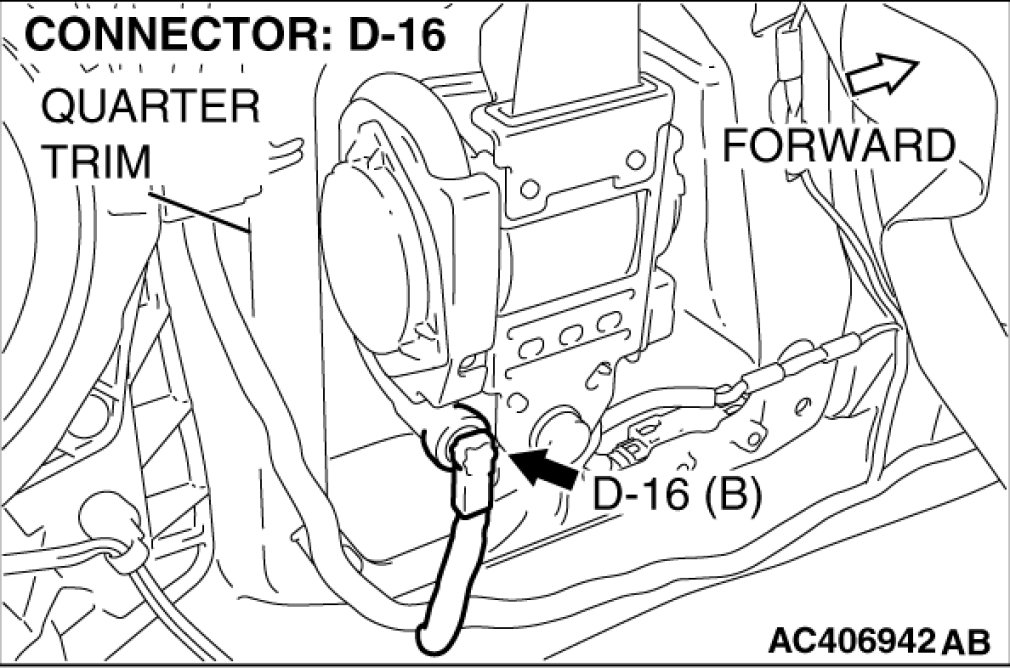 CONNECTOR: D-16

QUARTER TRIM

FORWARD

D-16 (B)

AC406942 AB