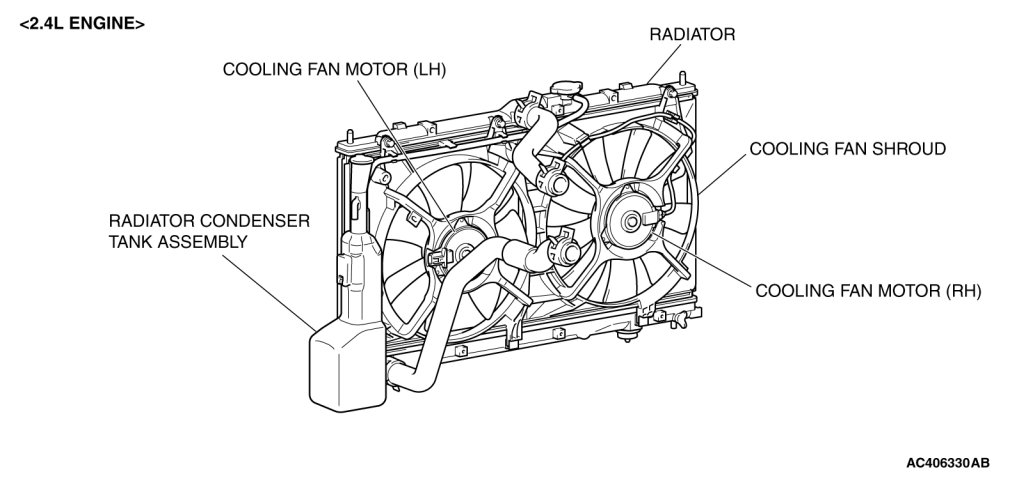 <2.4L ENGINE>

RADIATOR

COOLING FAN MOTOR (LH)

COOLING FAN SHROUD

RADIATOR CONDENSER TANK ASSEMBLY

COOLING FAN MOTOR (RH)

AC406330AB