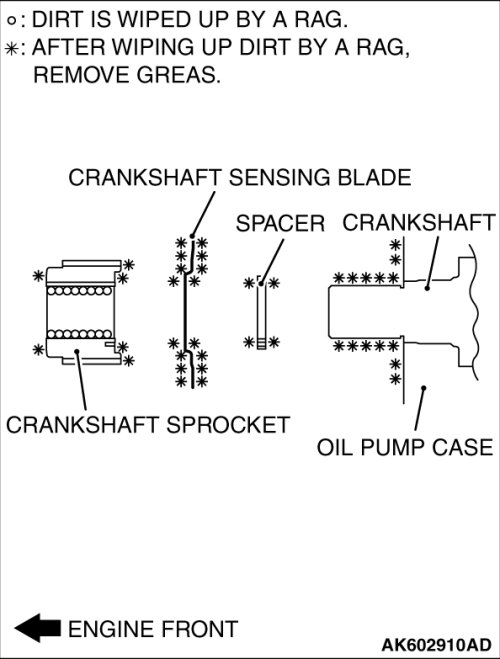 ○: DIRT IS WIPED UP BY A RAG.
✳: AFTER WIPING UP DIRT BY A RAG, REMOVE GREAS.

CRANKSHAFT SENSING BLADE

SPACER

CRANKSHAFT

CRANKSHAFT SPROCKET

OIL PUMP CASE

ENGINE FRONT

AK602910AD