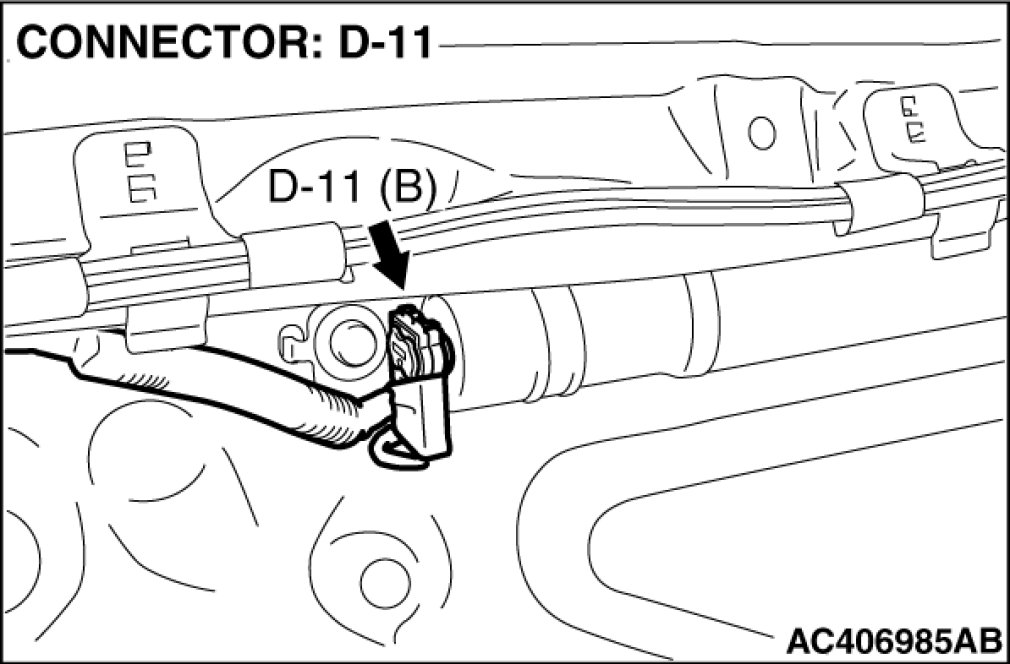 CONNECTOR: D-11

D-11 (B)

AC406985AB