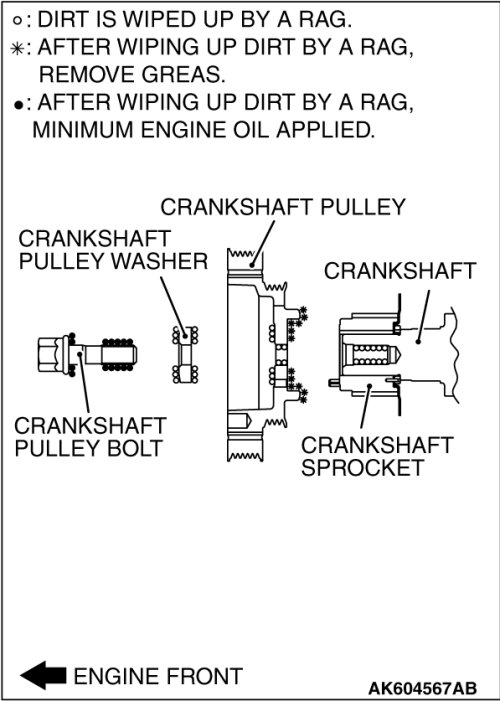 ○: DIRT IS WIPED UP BY A RAG.
✳: AFTER WIPING UP DIRT BY A RAG, REMOVE GREAS.
●: AFTER WIPING UP DIRT BY A RAG, MINIMUM ENGINE OIL APPLIED.

CRANKSHAFT PULLEY

CRANKSHAFT PULLEY WASHER

CRANKSHAFT

CRANKSHAFT PULLEY BOLT

CRANKSHAFT SPROCKET

ENGINE FRONT

AK604567AB