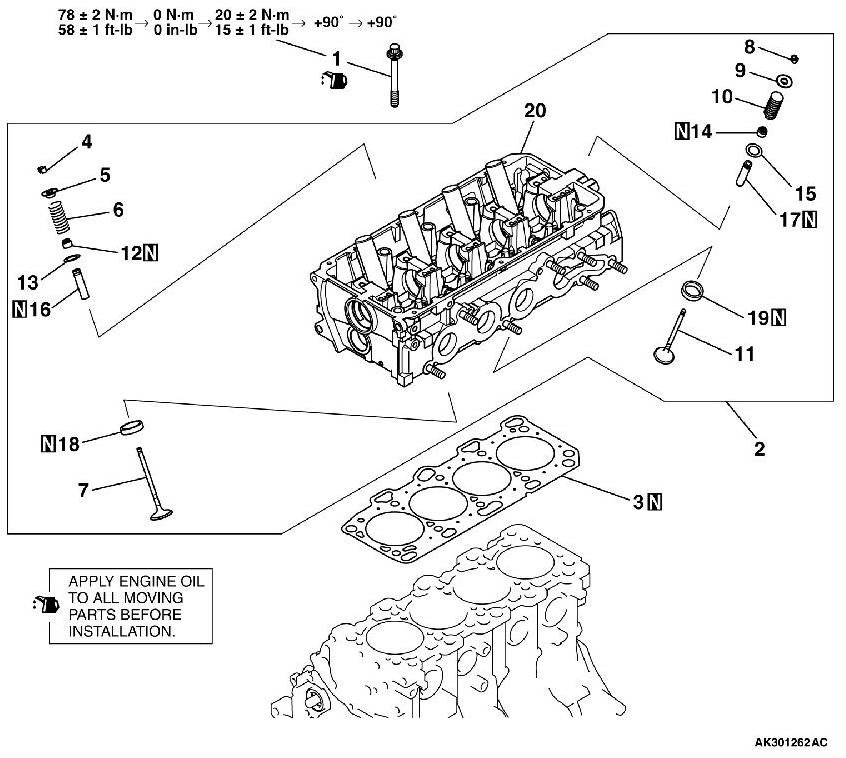 78 ± 2 N·m → 0 N·m → 20 ± 2 N·m → +90° → +90°
58 ± 1 ft-lb → 0 in-lb → 15 ± 1 ft-lb

1

8
9
10
N 14
15
17 N

20

4
5
6
12 N
13
N 16

19 N
11

2

N 18
7

3 N

APPLY ENGINE OIL TO ALL MOVING PARTS BEFORE INSTALLATION.

AK301262AC