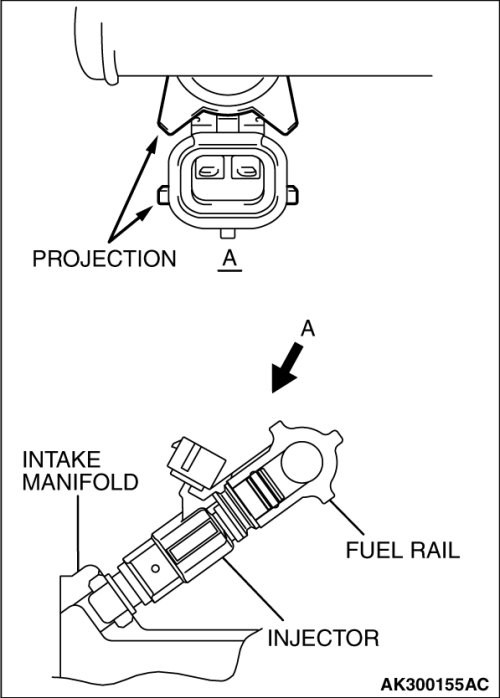 PROJECTION

A

A

INTAKE MANIFOLD

FUEL RAIL

INJECTOR

AK300155AC