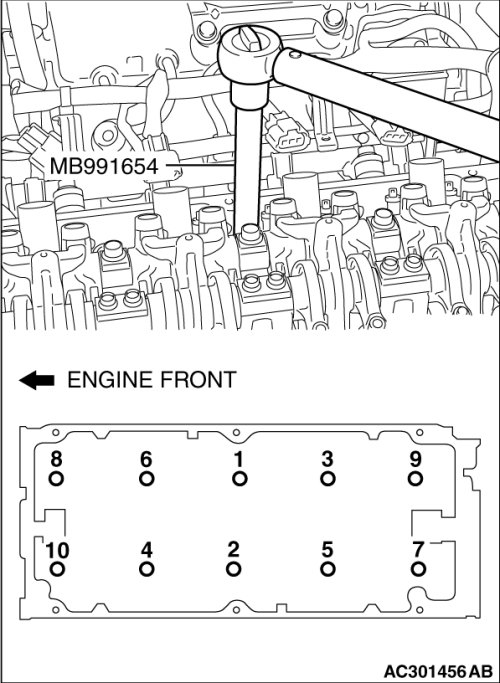 MB991654

ENGINE FRONT

8 6 1 3 9

10 4 2 5 7

AC301456 AB