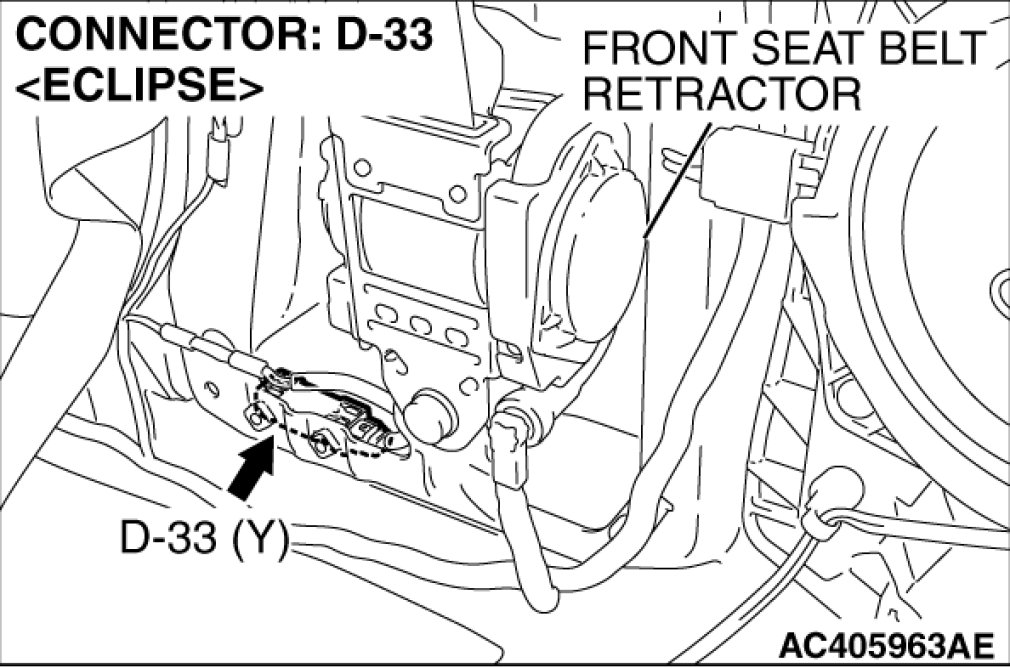 CONNECTOR: D-33
<ECLIPSE>

FRONT SEAT BELT RETRACTOR

D-33 (Y)

AC405963AE