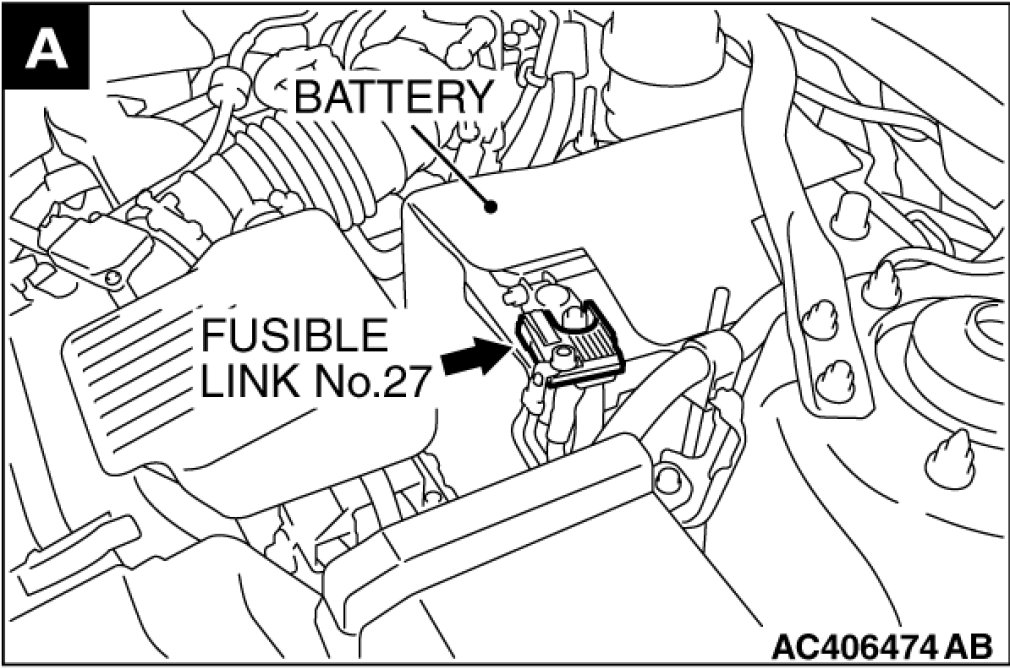 A

BATTERY

FUSIBLE LINK No.27

AC406474 AB