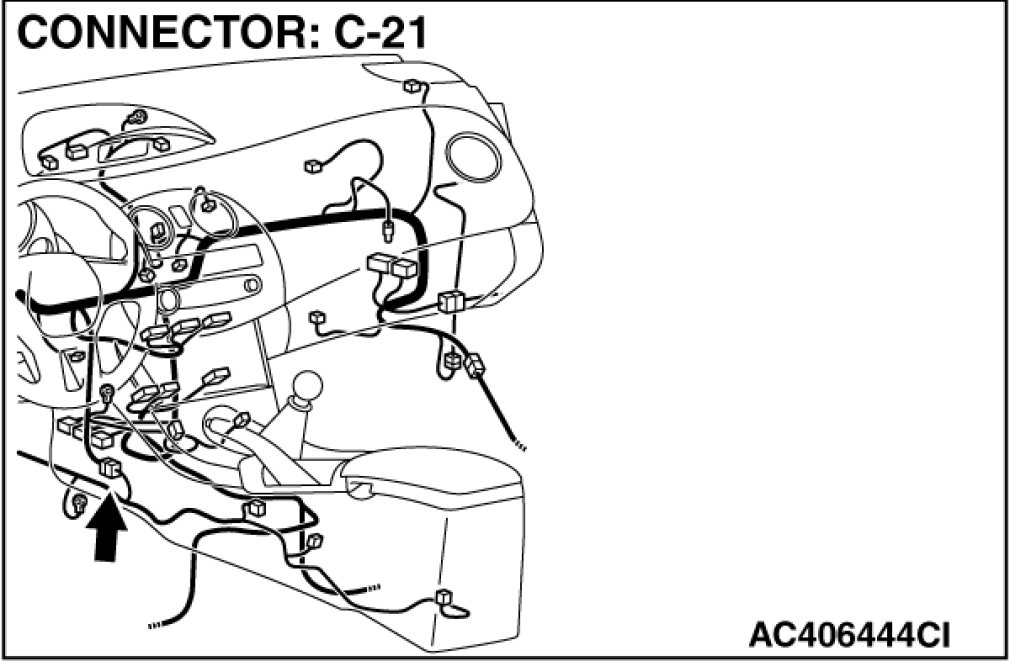 CONNECTOR: C-21

AC406444CI