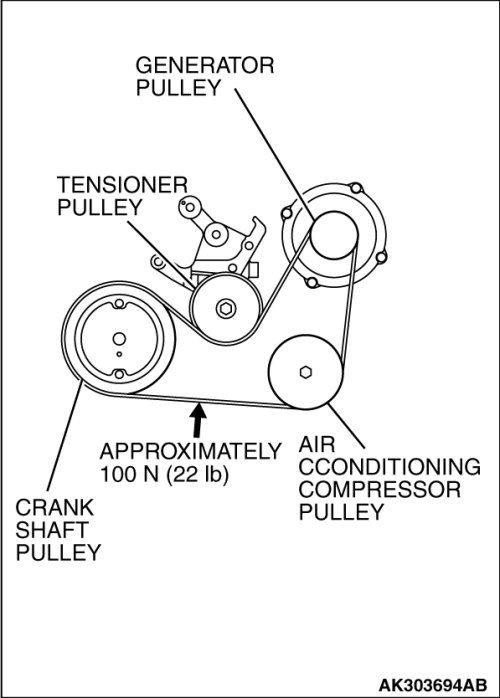 GENERATOR
PULLEY

TENSIONER
PULLEY

APPROXIMATELY
100 N (22 lb)

AIR
CCONDITIONING
COMPRESSOR
PULLEY

CRANK
SHAFT
PULLEY

AK303694AB