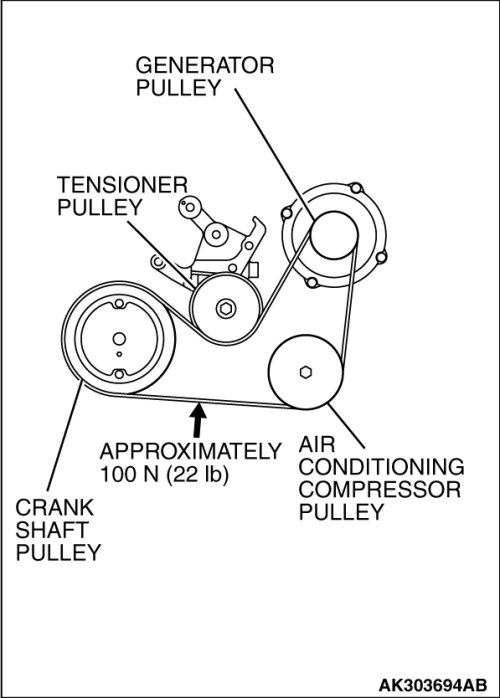 GENERATOR PULLEY

TENSIONER PULLEY

APPROXIMATELY 100 N (22 lb)

AIR CONDITIONING COMPRESSOR PULLEY

CRANK SHAFT PULLEY

AK303694AB