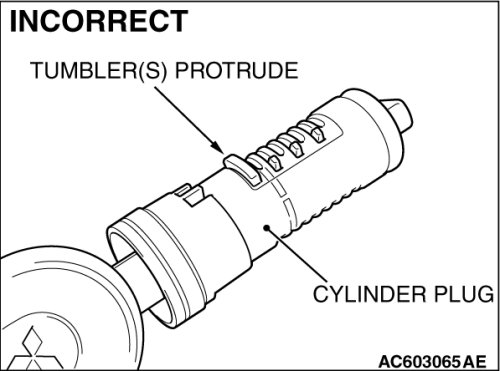 INCORRECT

TUMBLER(S) PROTRUDE

CYLINDER PLUG

AC603065AE