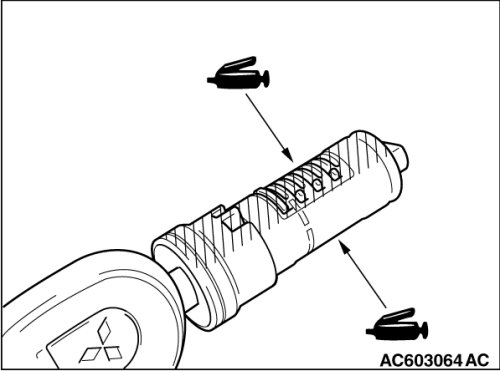 AC603064 AC