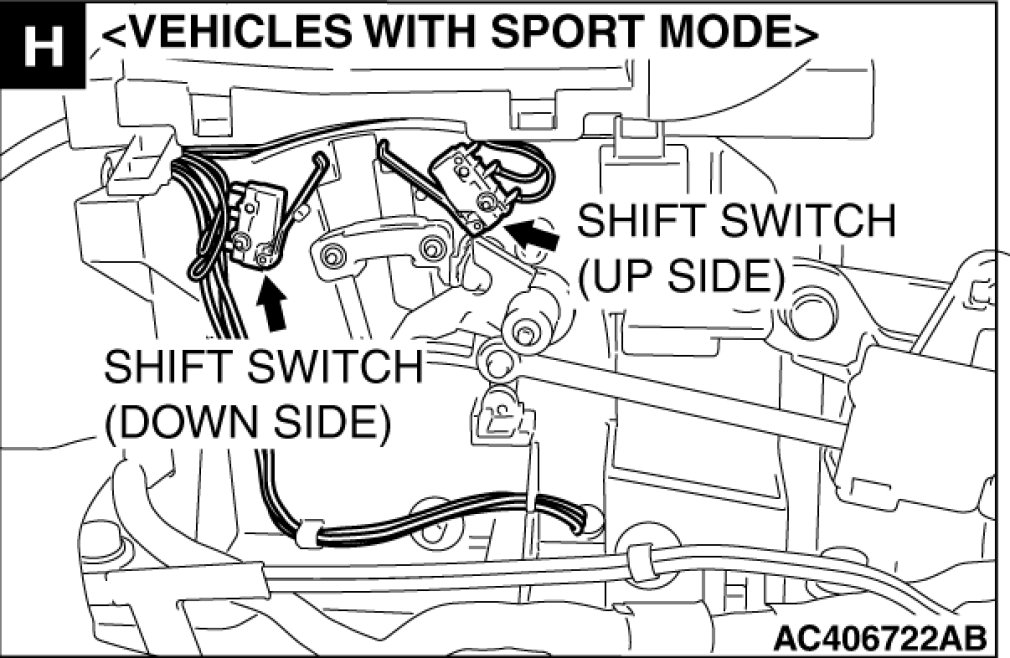 H <VEHICLES WITH SPORT MODE>

SHIFT SWITCH (UP SIDE)

SHIFT SWITCH (DOWN SIDE)

AC406722AB