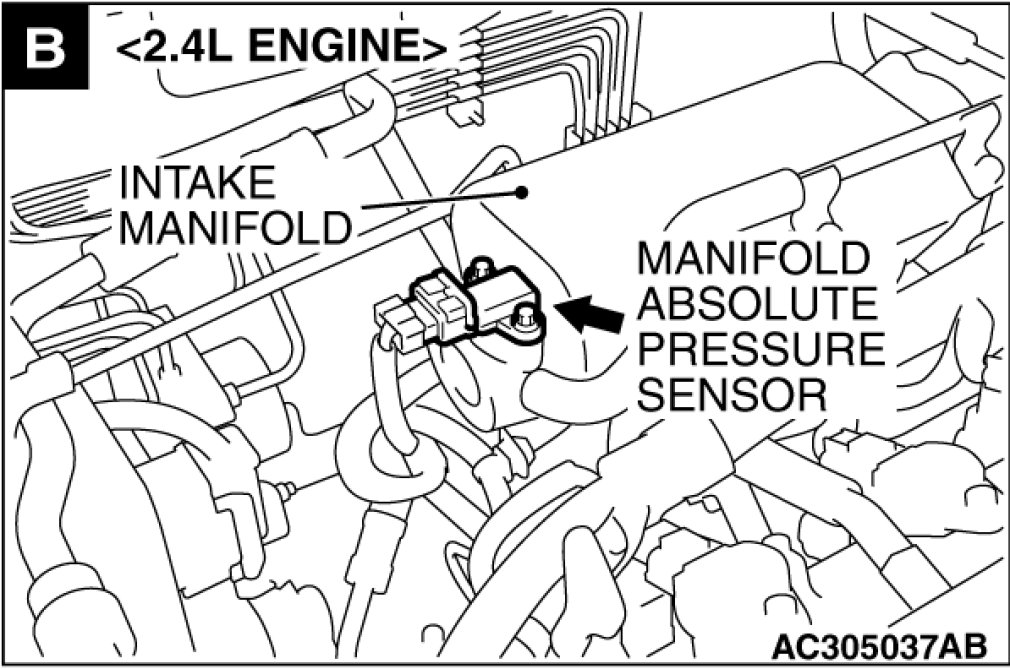 B <2.4L ENGINE>

INTAKE MANIFOLD

MANIFOLD ABSOLUTE PRESSURE SENSOR

AC305037AB