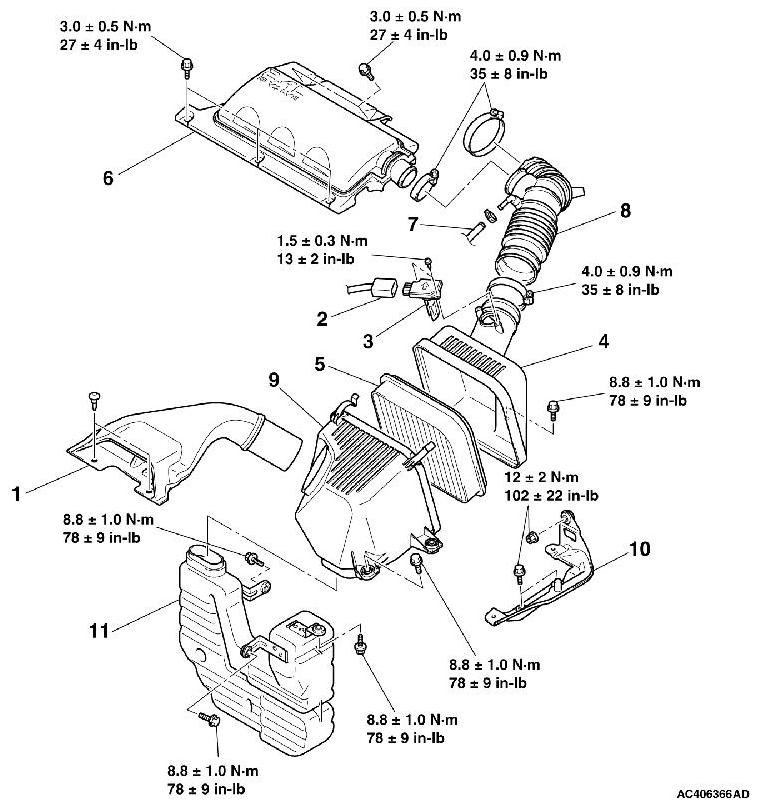 3.0 ± 0.5 N·m
27 ± 4 in-lb

3.0 ± 0.5 N·m
27 ± 4 in-lb

4.0 ± 0.9 N·m
35 ± 8 in-lb

6

7

8

1.5 ± 0.3 N·m
13 ± 2 in-lb

4.0 ± 0.9 N·m
35 ± 8 in-lb

2

3

4

5

9

8.8 ± 1.0 N·m
78 ± 9 in-lb

1

12 ± 2 N·m
102 ± 22 in-lb

8.8 ± 1.0 N·m
78 ± 9 in-lb

10

11

8.8 ± 1.0 N·m
78 ± 9 in-lb

8.8 ± 1.0 N·m
78 ± 9 in-lb

8.8 ± 1.0 N·m
78 ± 9 in-lb

AC406366AD