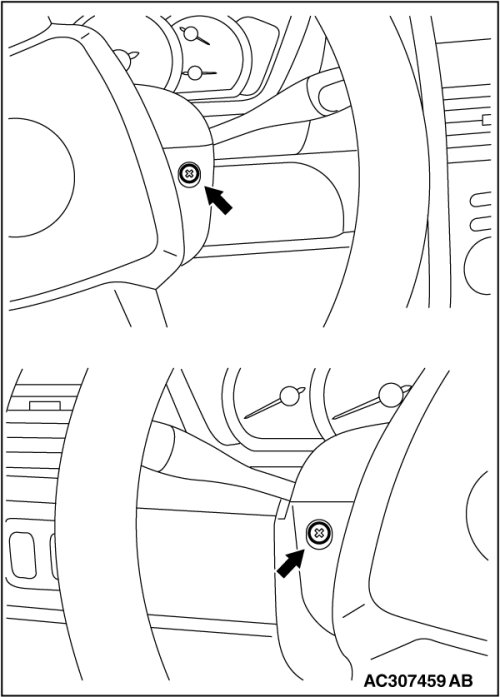 AC307459 AB