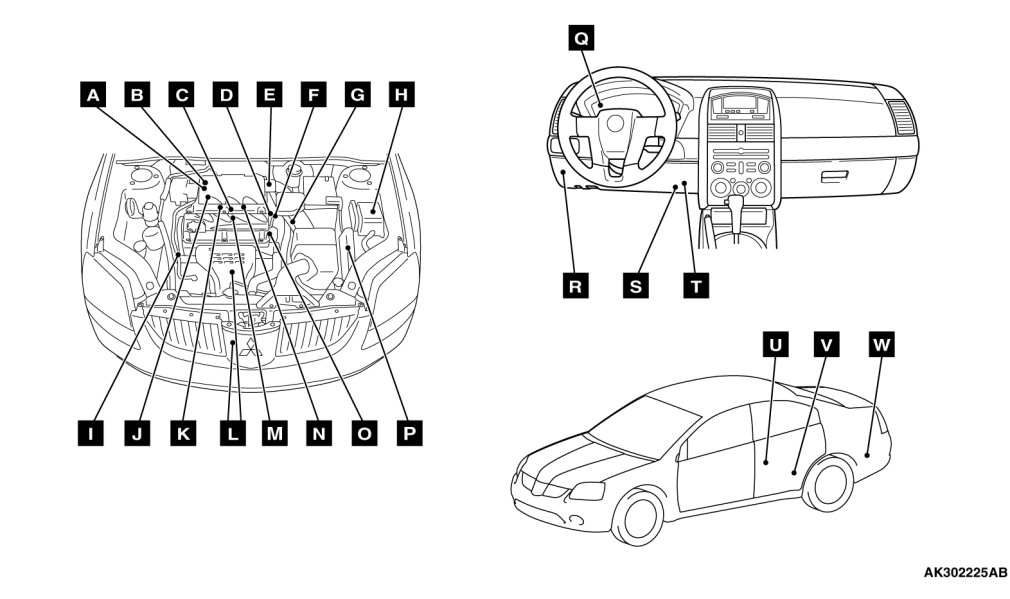 A B C D E F G H

I J K L M N O P

Q

R S T

U V W

AK302225AB