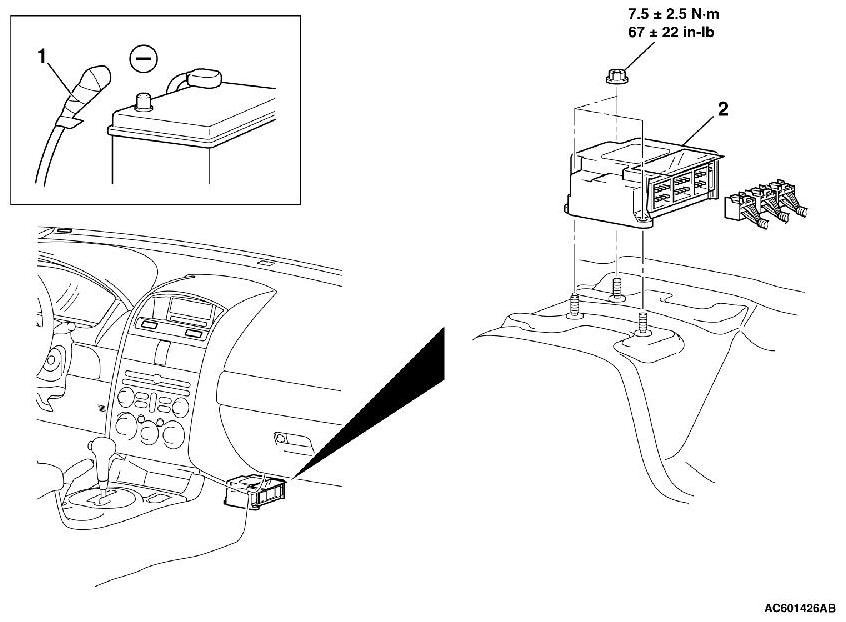 1

7.5 ± 2.5 N·m
67 ± 22 in-lb

2

AC601426AB