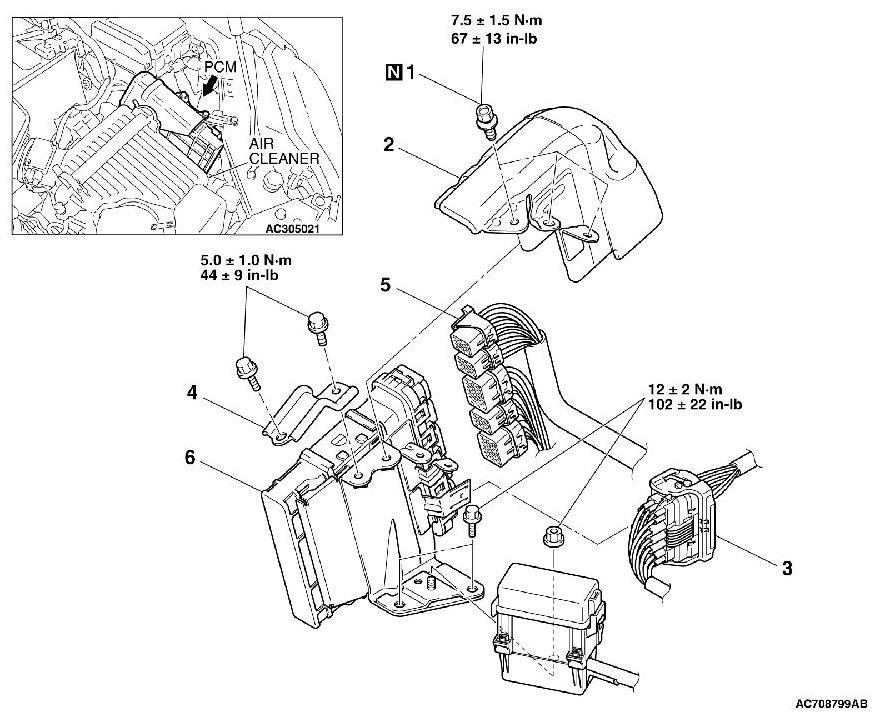 PCM
AIR CLEANER
AC305021

7.5 ± 1.5 N·m
67 ± 13 in-lb

N 1

2

5.0 ± 1.0 N·m
44 ± 9 in-lb

5

4

6

12 ± 2 N·m
102 ± 22 in-lb

3

AC708799AB