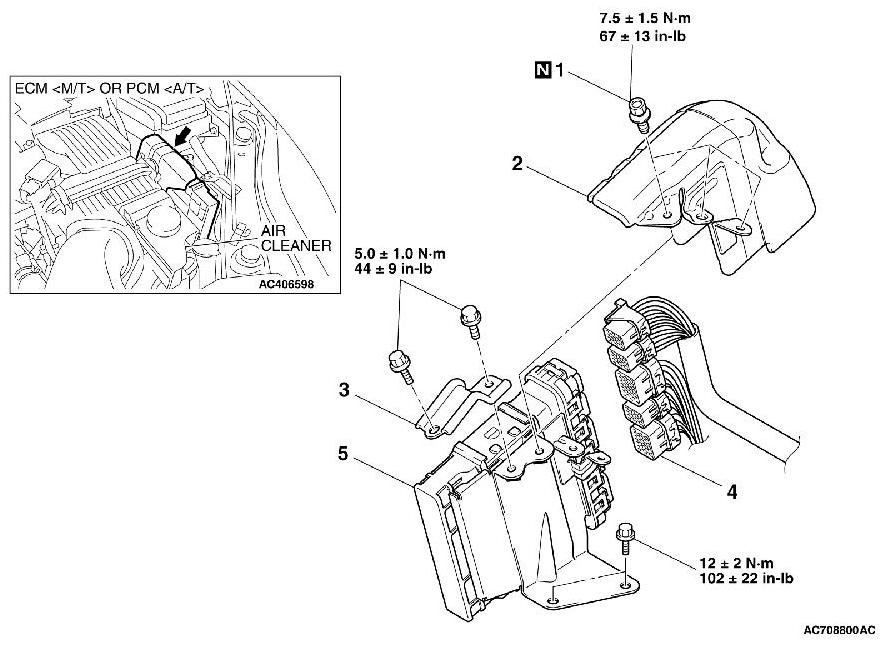 ECM <M/T> OR PCM <A/T>

AIR CLEANER

AC406598

7.5 ± 1.5 N·m
67 ± 13 in-lb

N 1

2

5.0 ± 1.0 N·m
44 ± 9 in-lb

3

5

4

12 ± 2 N·m
102 ± 22 in-lb

AC708800AC