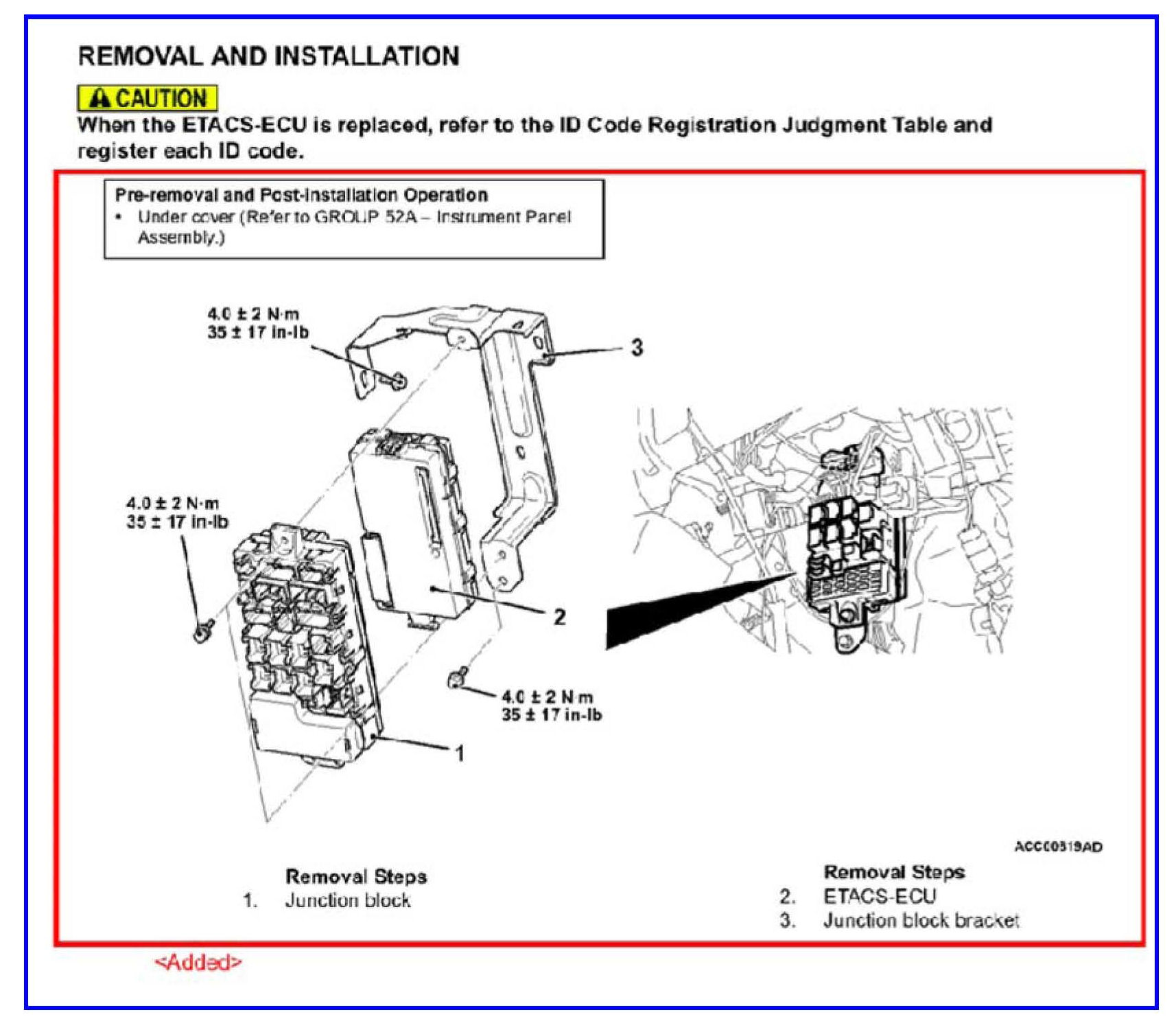 REMOVAL AND INSTALLATION

CAUTION
When the ETACS-ECU is replaced, refer to the ID Code Registration Judgment Table and register each ID code.

Pre-removal and Post-installation Operation
• Under cover (Refer to GROUP 52A – Instrument Panel Assembly.)

4.0 ± 2 N·m
35 ± 17 in-lb

3

4.0 ± 2 N·m
35 ± 17 in-lb

2

4.0 ± 2 N·m
35 ± 17 in-lb

1

ACC00319AD

Removal Steps
1. Junction block

Removal Steps
2. ETACS-ECU
3. Junction block bracket

<Added>