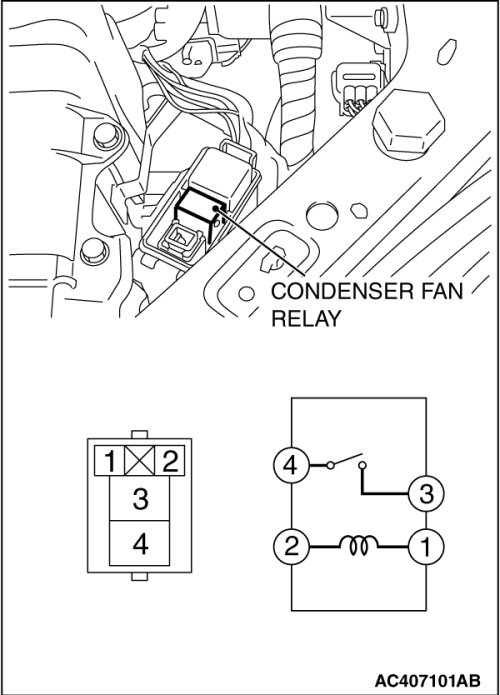 CONDENSER FAN RELAY

1 2
3
4

4
3
2
1

AC407101AB