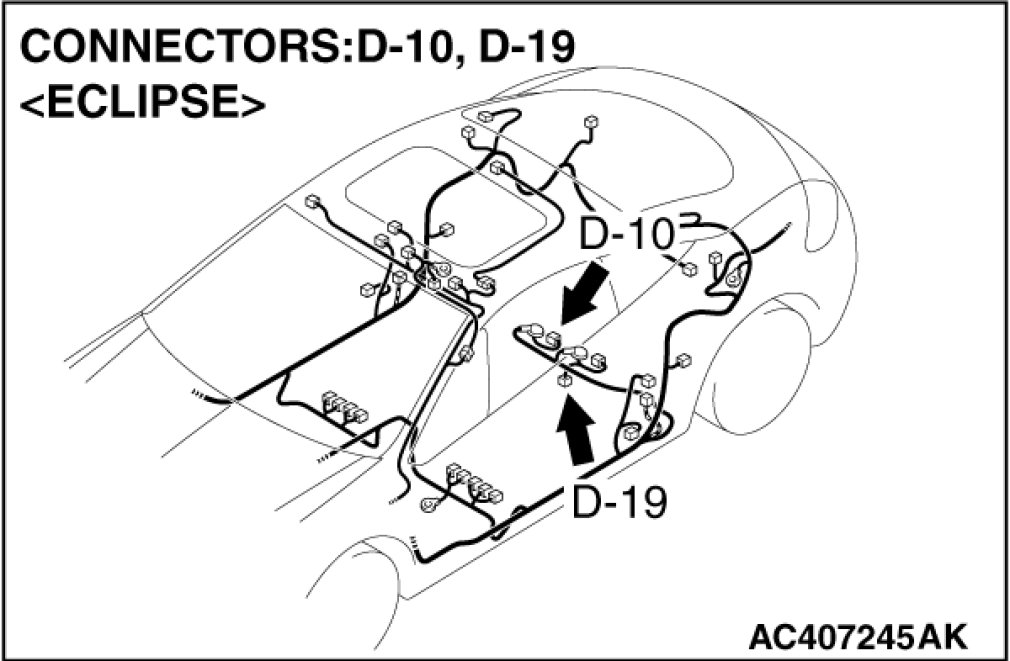 CONNECTORS:D-10, D-19
<ECLIPSE>

D-10

D-19

AC407245AK