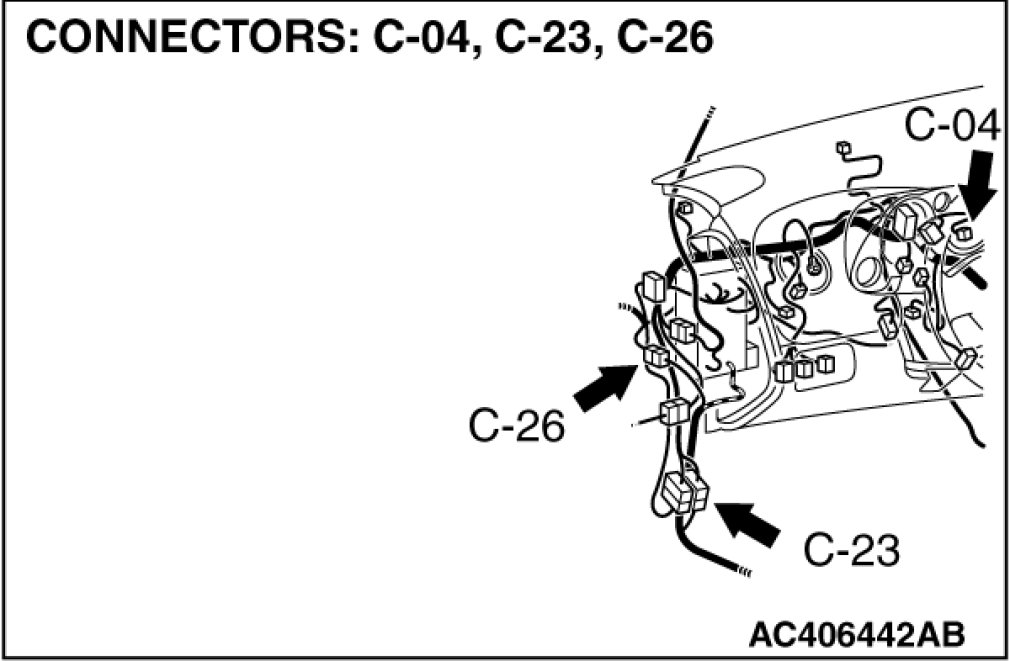 CONNECTORS: C-04, C-23, C-26

C-04

C-26

C-23

AC406442AB