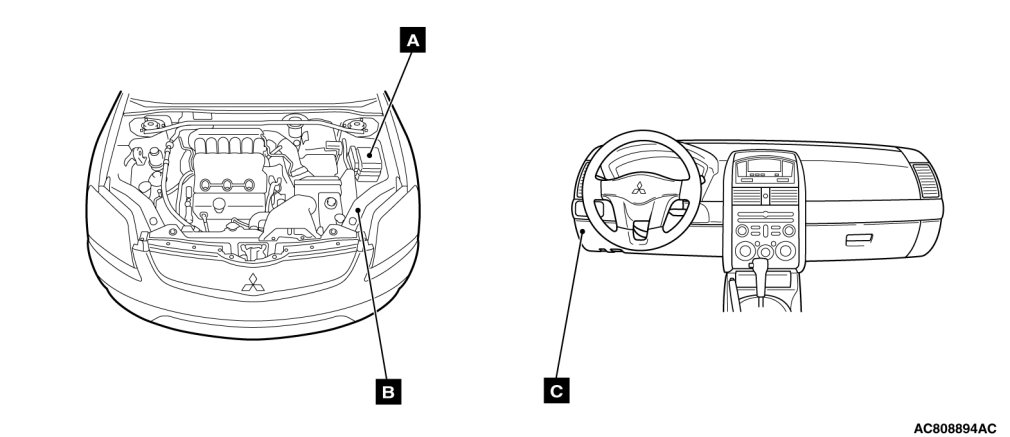 A

B

C

AC808894AC