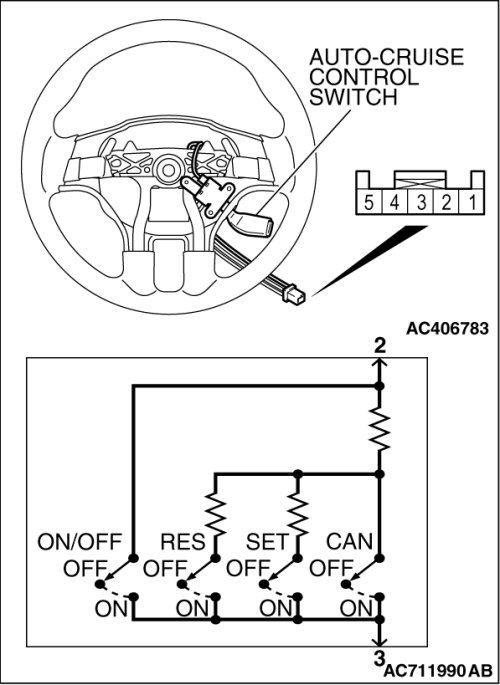 AUTO-CRUISE CONTROL SWITCH

5 4 3 2 1

AC406783

2

ON/OFF RES SET CAN
OFF OFF OFF OFF
ON ON ON ON

3

AC711990 AB