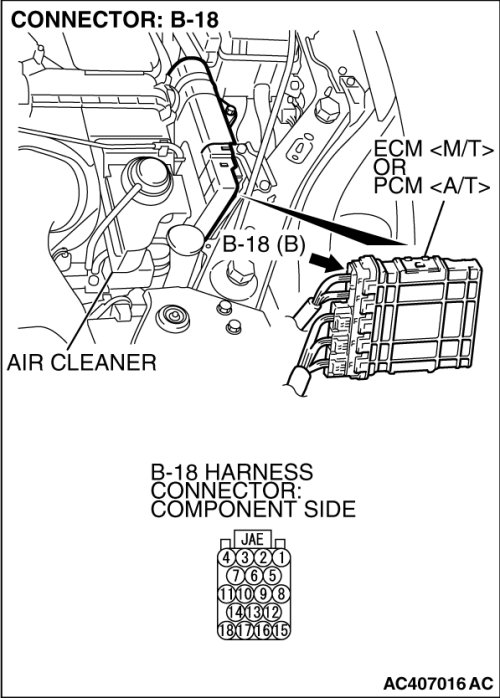 CONNECTOR: B-18

ECM <M/T>
OR
PCM <A/T>

B-18 (B)

AIR CLEANER

B-18 HARNESS
CONNECTOR:
COMPONENT SIDE

JAE
4 3 2 1
7 6 5
11 10 9 8
14 13 12
18 17 16 15

AC407016 AC