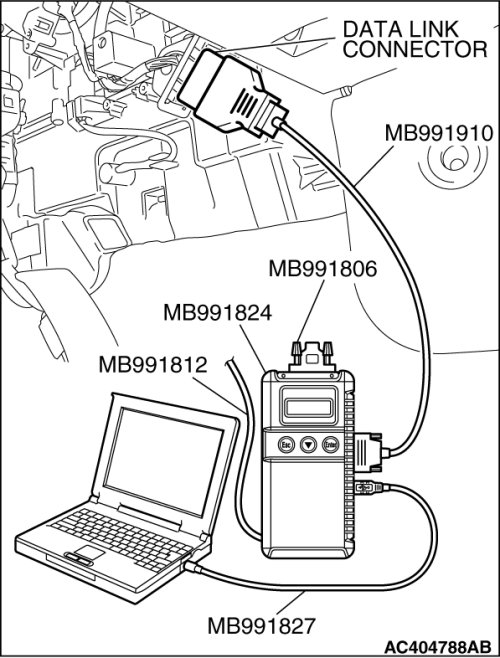 DATA LINK CONNECTOR

MB991910

MB991806

MB991824

MB991812

Esc

Enter

MB991827

AC404788AB