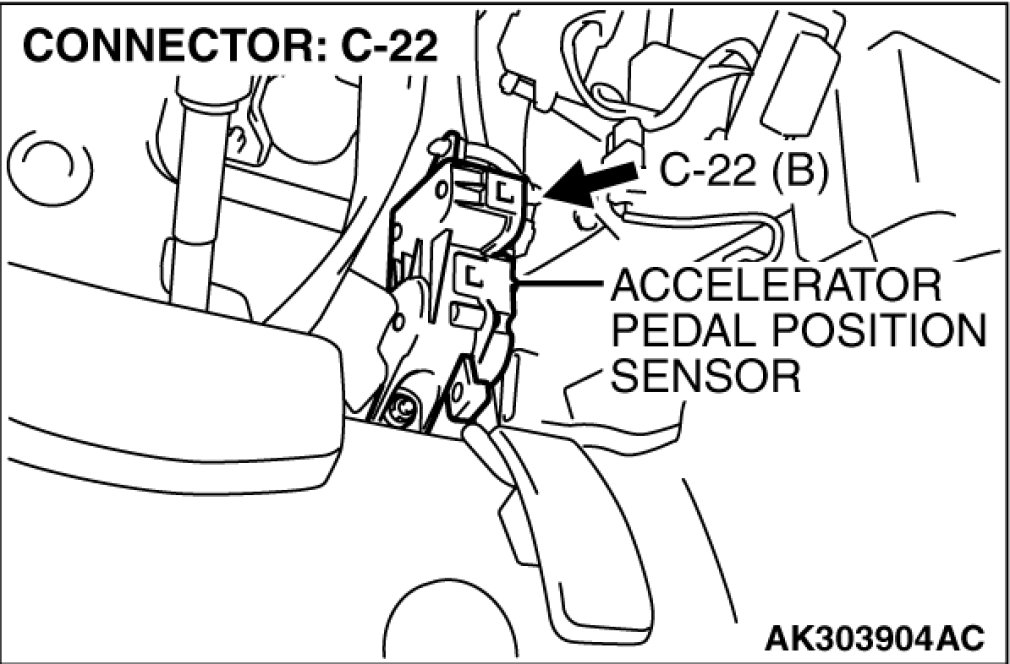 CONNECTOR: C-22

C-22 (B)

ACCELERATOR PEDAL POSITION SENSOR

AK303904AC