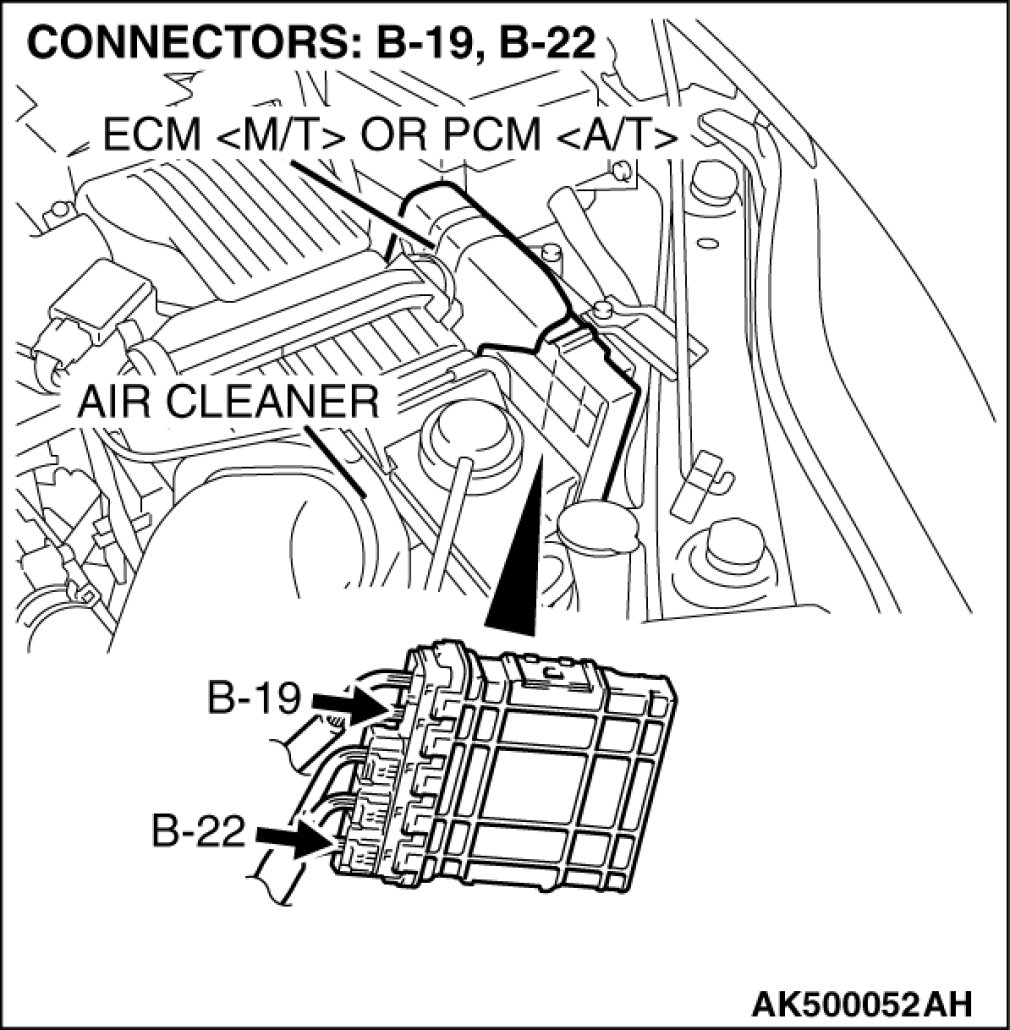 CONNECTORS: B-19, B-22

ECM <M/T> OR PCM <A/T>

AIR CLEANER

B-19

B-22

AK500052AH