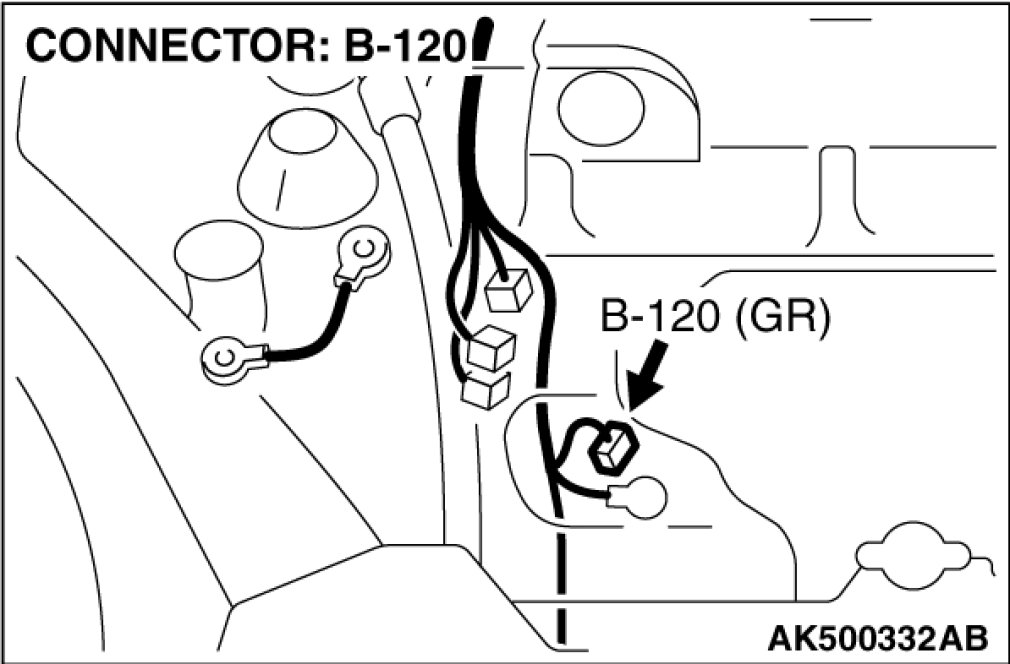 CONNECTOR: B-120

B-120 (GR)

AK500332AB