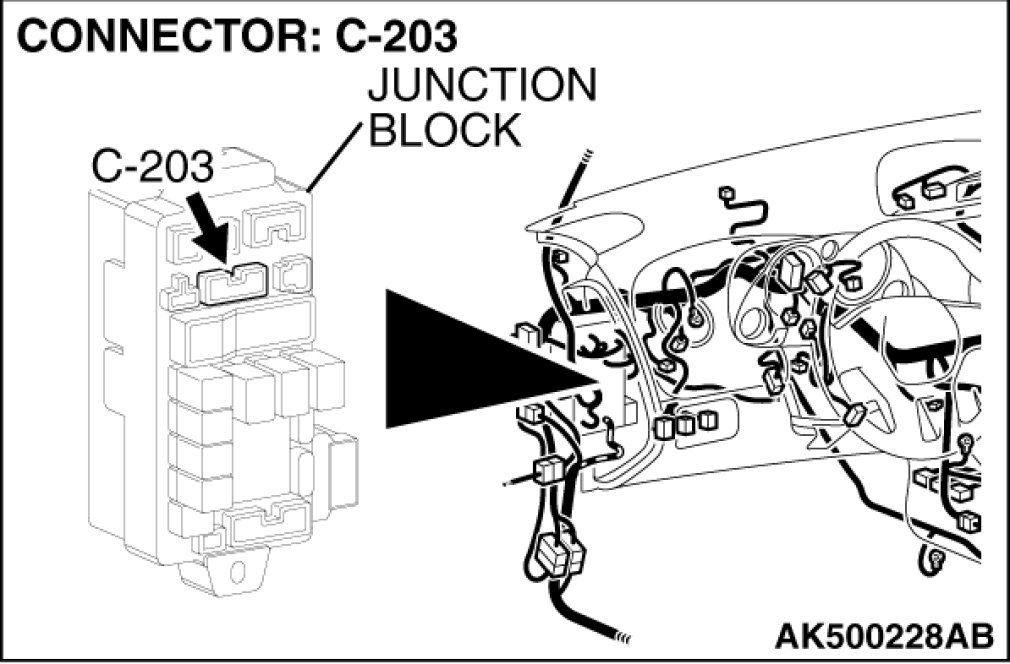 CONNECTOR: C-203

JUNCTION BLOCK

C-203

AK500228AB