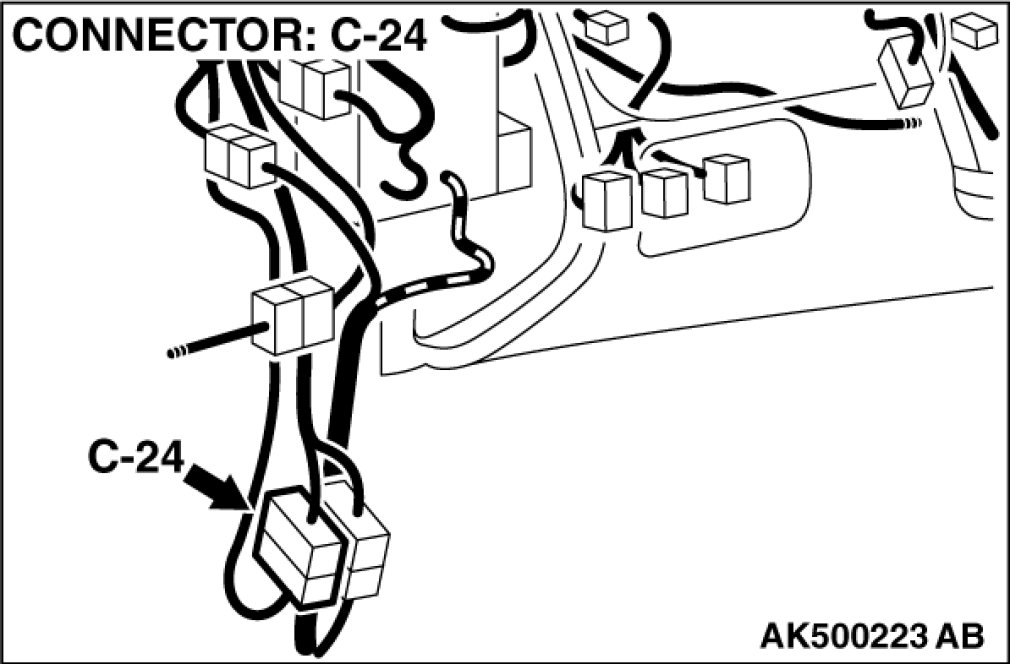 CONNECTOR: C-24

C-24

AK500223 AB