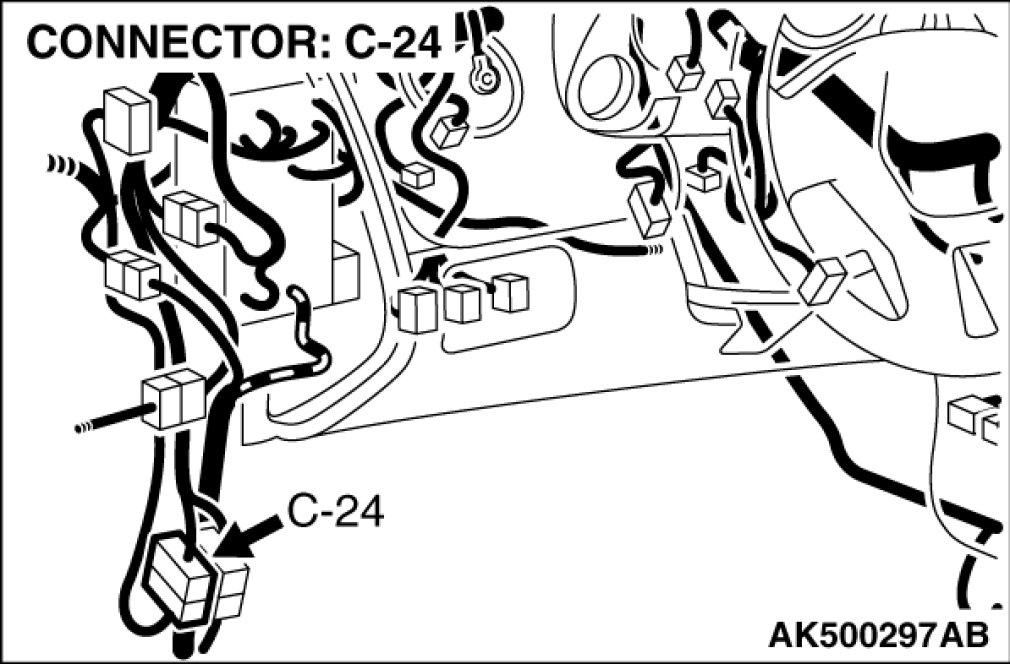 CONNECTOR: C-24

C-24

AK500297AB