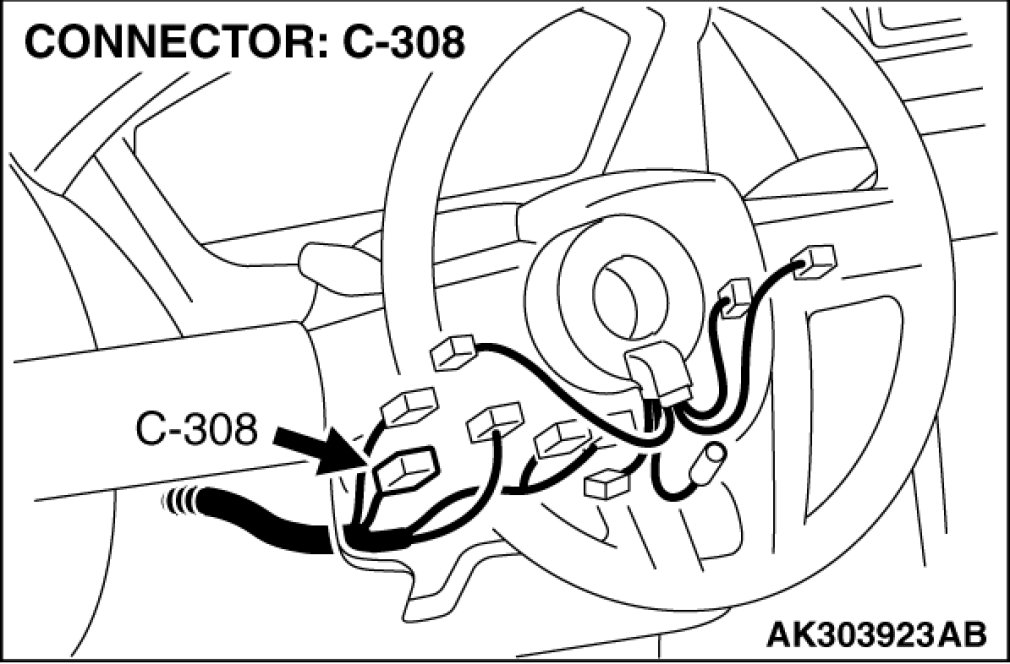 CONNECTOR: C-308

C-308

AK303923AB