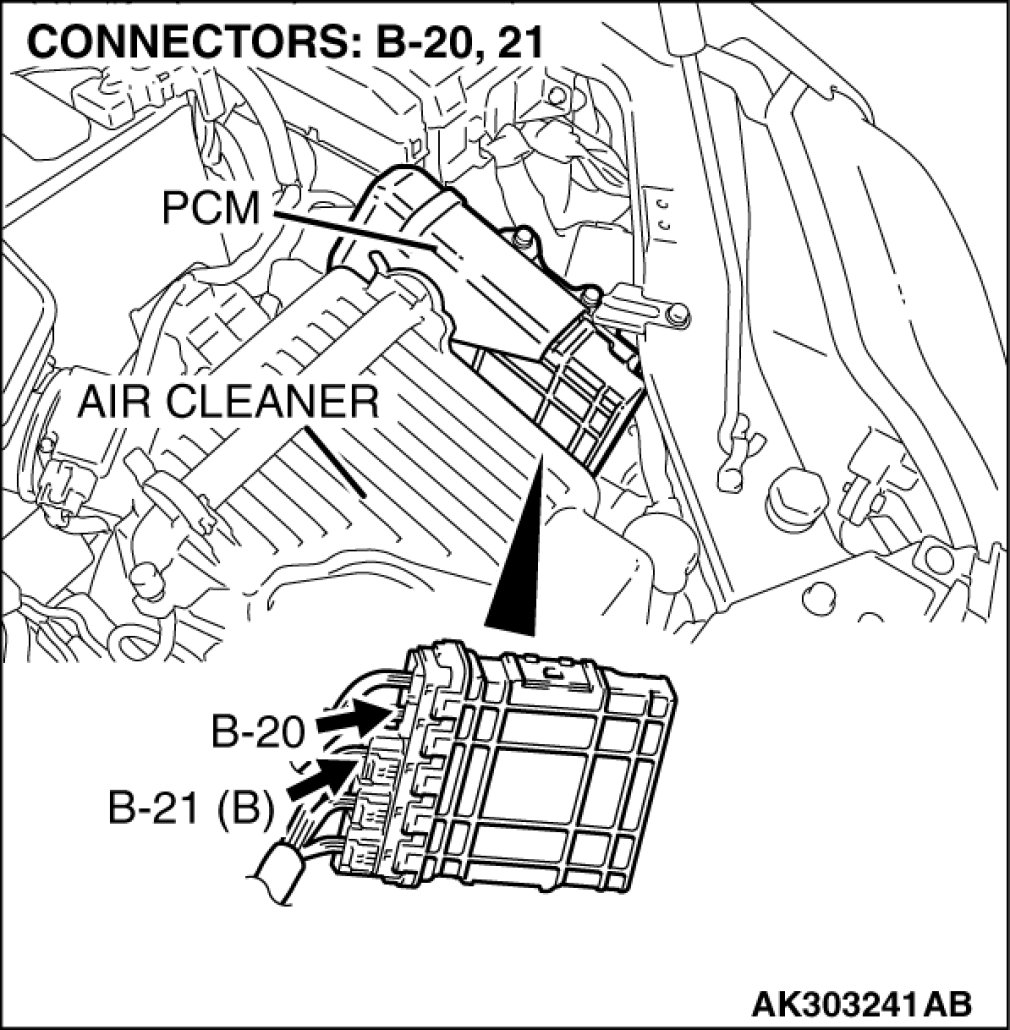 CONNECTORS: B-20, 21

PCM

AIR CLEANER

B-20

B-21 (B)

AK303241AB