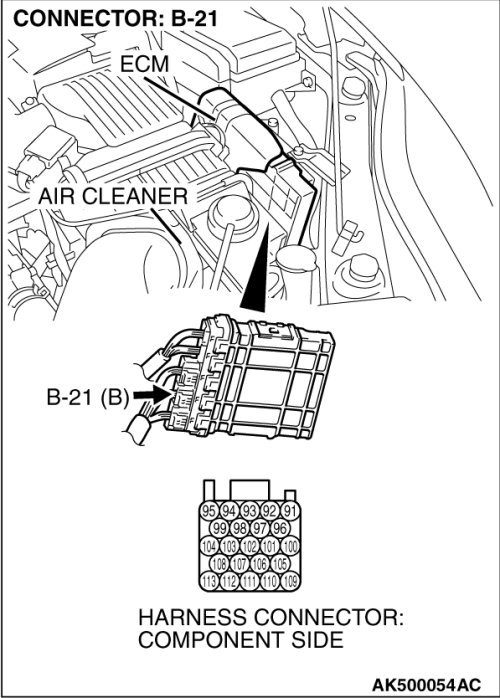 CONNECTOR: B-21

ECM

AIR CLEANER

B-21 (B)

95 94 93 92 91
99 98 97 96
104 103 102 101 100
108 107 106 105
113 112 111 110 109

HARNESS CONNECTOR: COMPONENT SIDE

AK500054AC