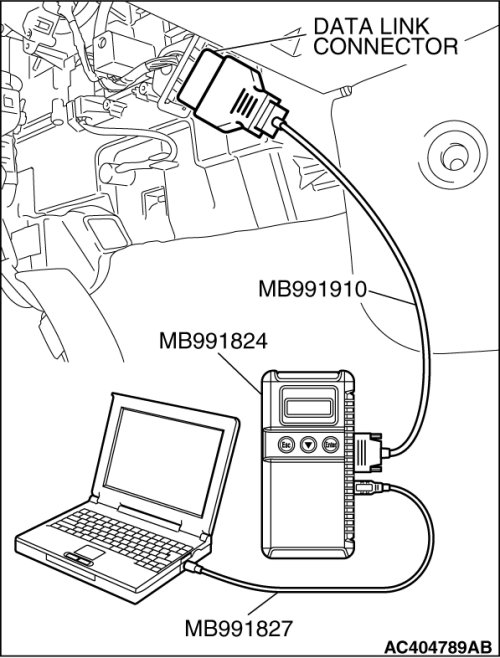 DATA LINK CONNECTOR

MB991910

MB991824

Esc

Enter

MB991827

AC404789AB