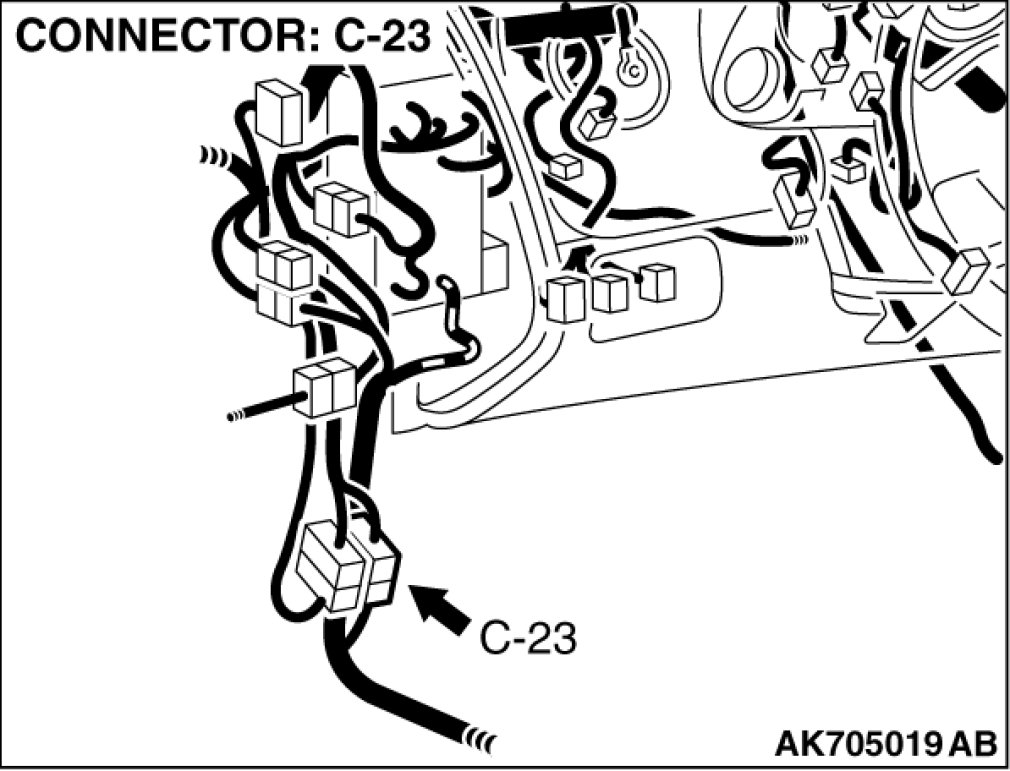 CONNECTOR: C-23

C-23

AK705019 AB