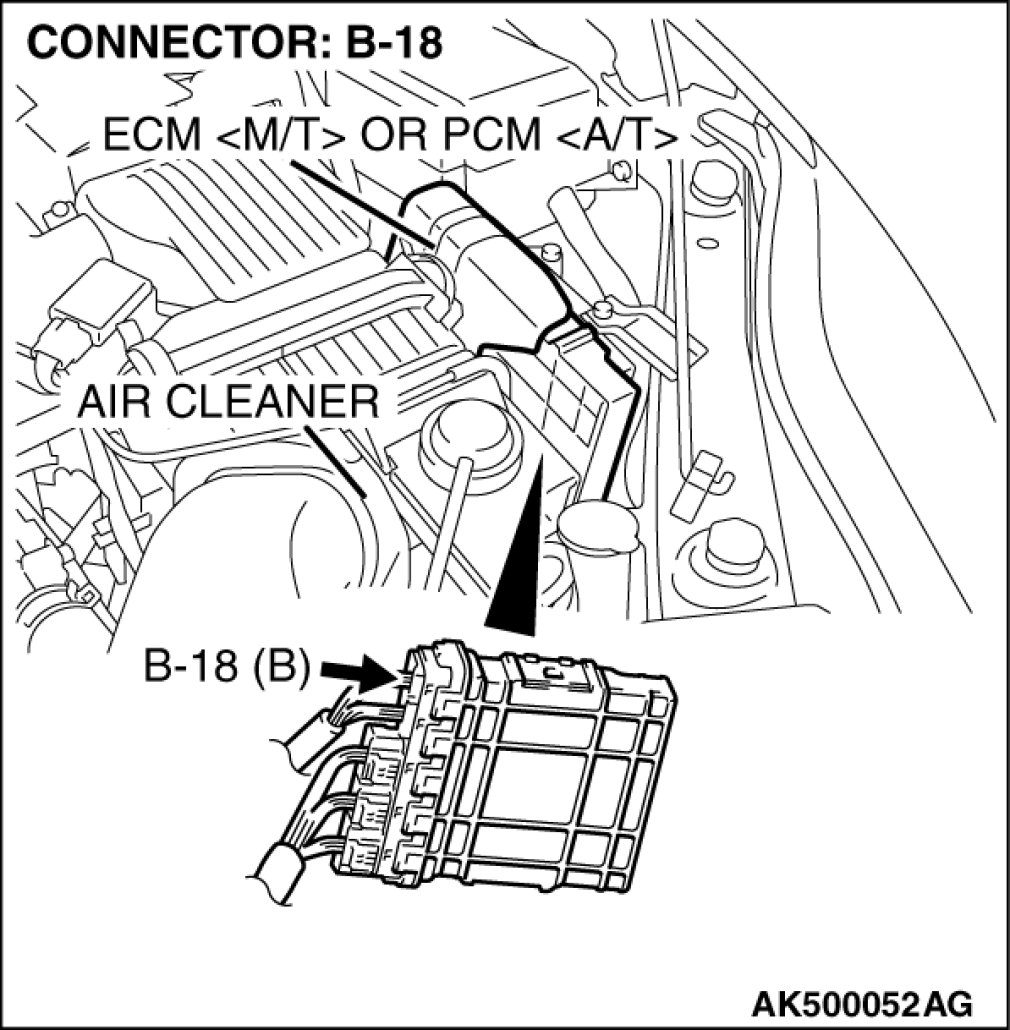 CONNECTOR: B-18

ECM <M/T> OR PCM <A/T>

AIR CLEANER

B-18 (B)

AK500052AG