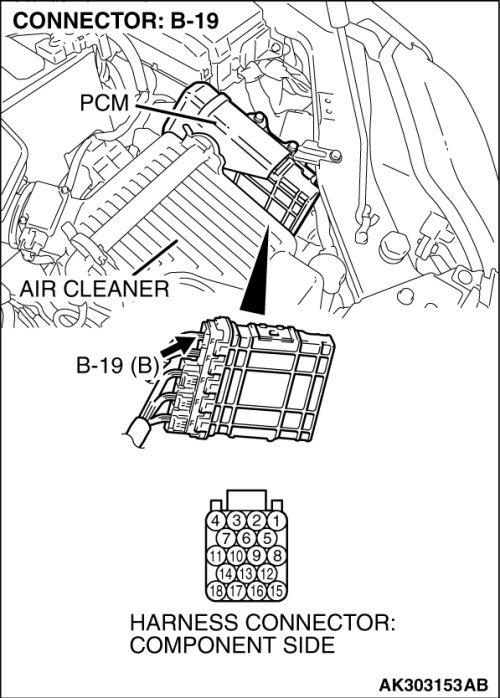 CONNECTOR: B-19

PCM

AIR CLEANER

B-19 (B)

4 3 2 1
7 6 5
11 10 9 8
14 13 12
18 17 16 15

HARNESS CONNECTOR: COMPONENT SIDE

AK303153AB