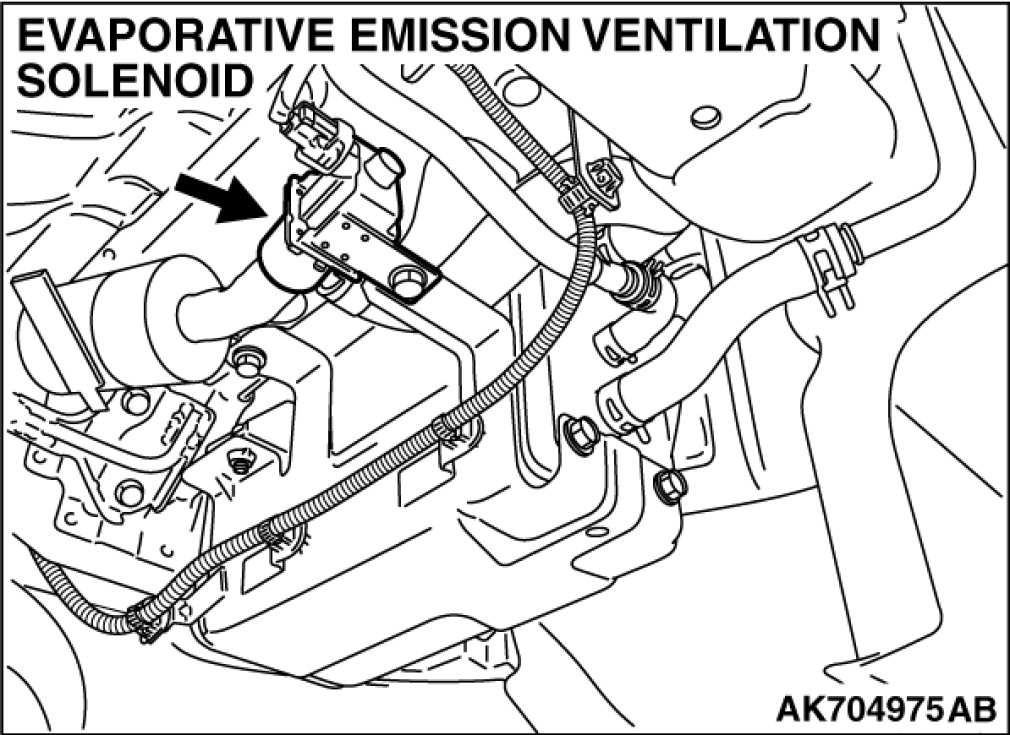 EVAPORATIVE EMISSION VENTILATION SOLENOID

AK704975AB